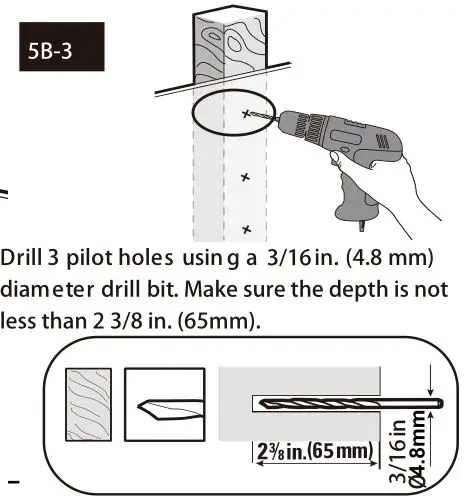 5B-3

Drill 3 pilot holes using a 3/16 in. (4.8 mm) diameter drill bit. Make sure the depth is not less than 2 3/8 in. (65mm).

2⅜ in.(65 mm)

3/16 in
Ø4.8mm