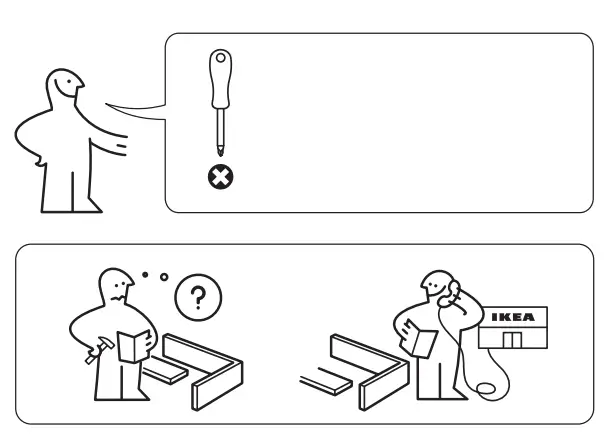 ?

IKEA