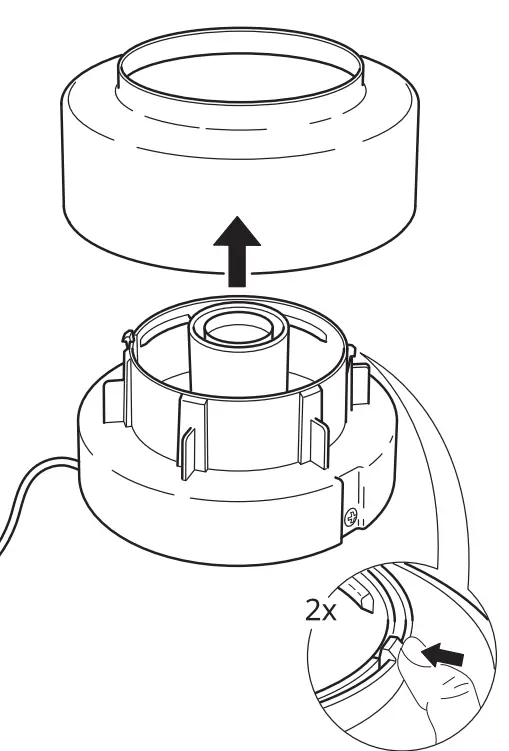 2x