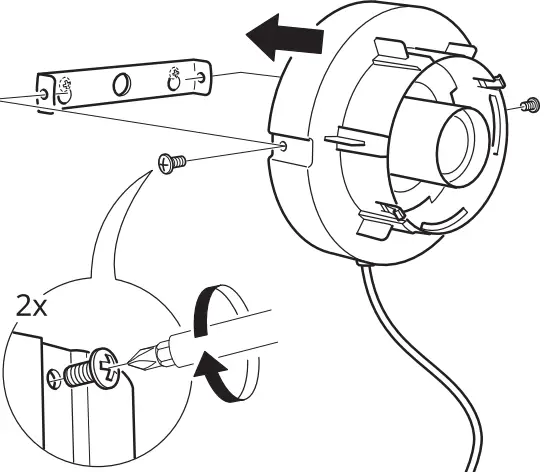 2x