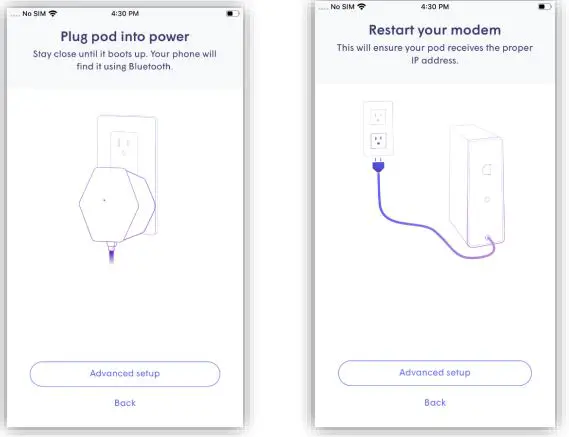 No SIM 4:30 PM

Plug pod into power

Stay close until it boots up. Your phone will find it using Bluetooth.

Advanced setup

Back

No SIM 4:30 PM

Restart your modem

This will ensure your pod receives the proper IP address.

Advanced setup

Back