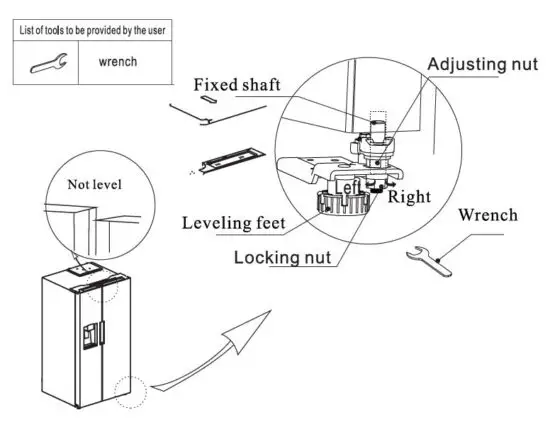 | List of tools to be provided by the user | |
|---|---|
| | wrench |

Fixed shaft

Adjusting nut

Not level

Left

Right

Leveling feet

Wrench

Locking nut