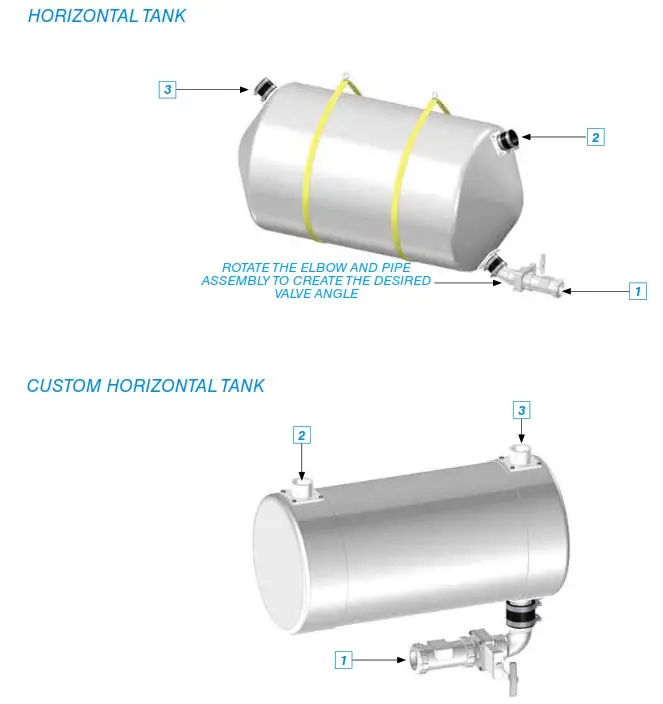 HORIZONTAL TANK

3

2

ROTATE THE ELBOW AND PIPE ASSEMBLY TO CREATE THE DESIRED VALVE ANGLE

1

CUSTOM HORIZONTAL TANK

2

3

1