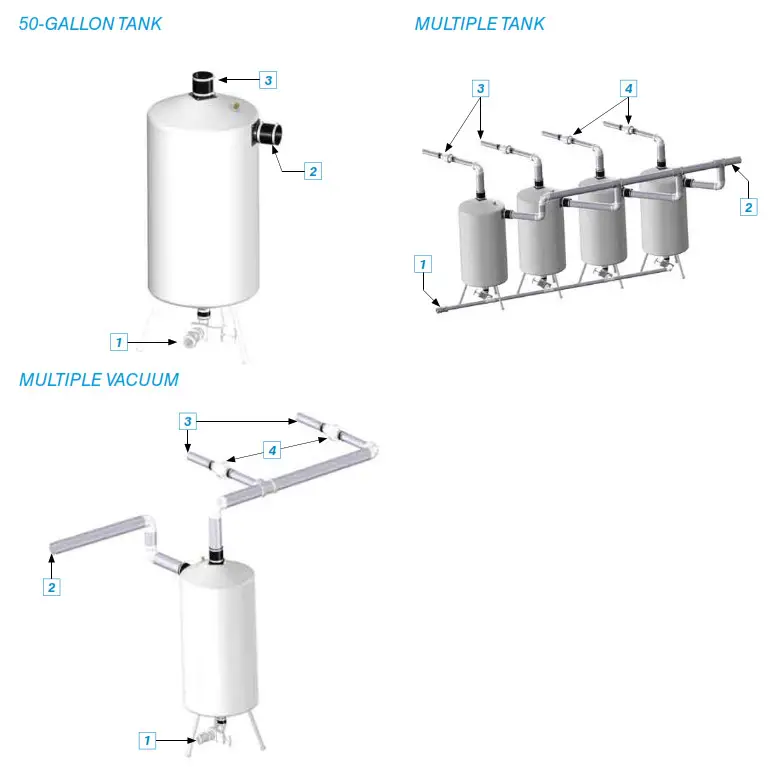 50-GALLON TANK

3

2

1

MULTIPLE TANK

3

4

2

1

MULTIPLE VACUUM

3

4

2

1