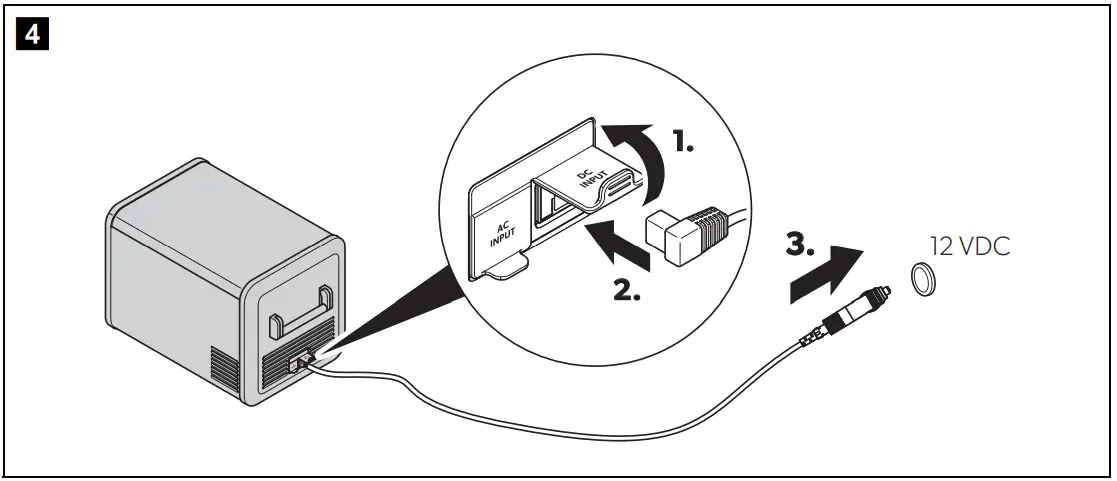 4

AC INPUT

DC INPUT

1.

2.

3.

12 VDC