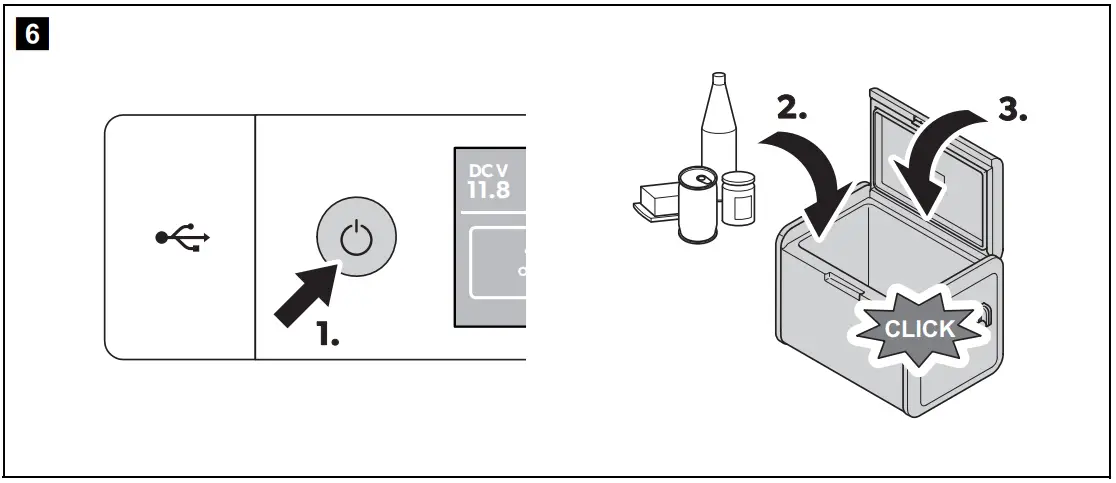 6

DC V
11.8

1.

2.

3.

CLICK