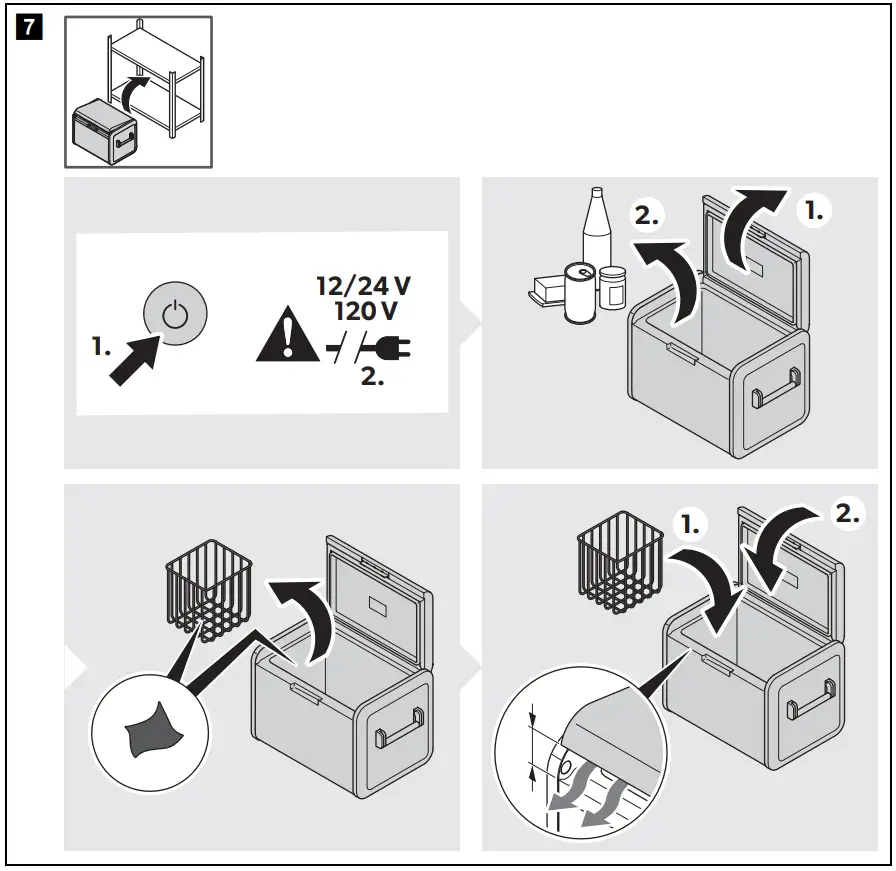 7

1.

12/24 V
120 V

2.

2.

1.

1.

2.