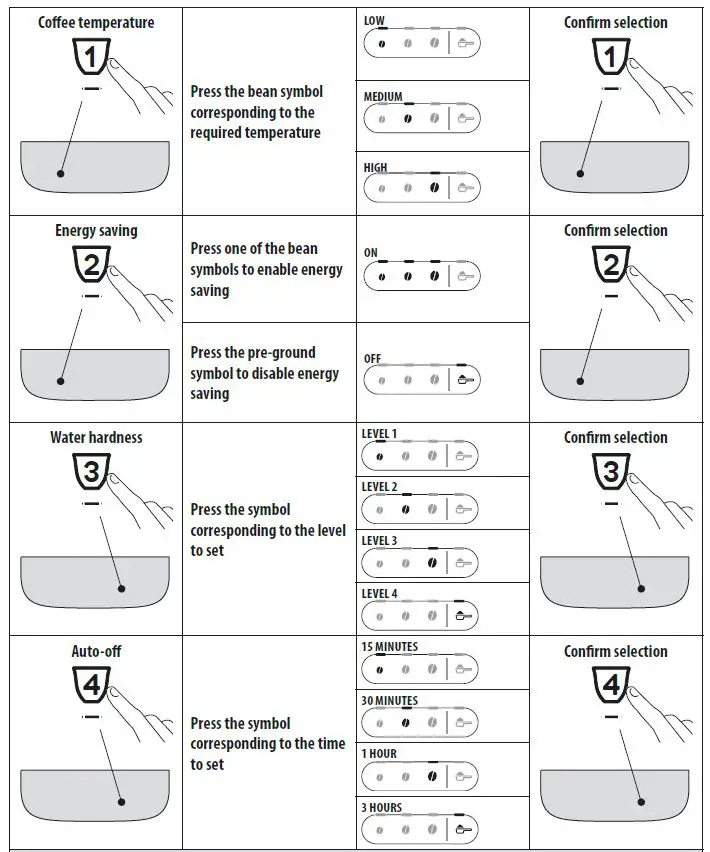 | Coffee temperature 1 | Press the bean symbol corresponding to the required temperature | LOW | Confirm selection 1 |
|---|---|---|---|
| | | MEDIUM | |
| | | HIGH | |
| Energy saving 2 | Press one of the bean symbols to enable energy saving | ON | Confirm selection 2 |
| | Press the pre-ground symbol to disable energy saving | OFF | |
| Water hardness 3 | Press the symbol corresponding to the level to set | LEVEL 1 | Confirm selection 3 |
| | | LEVEL 2 | |
| | | LEVEL 3 | |
| | | LEVEL 4 | |
| Auto-off 4 | Press the symbol corresponding to the time to set | 15 MINUTES | Confirm selection 4 |
| | | 30 MINUTES | |
| | | 1 HOUR | |
| | | 3 HOURS | |