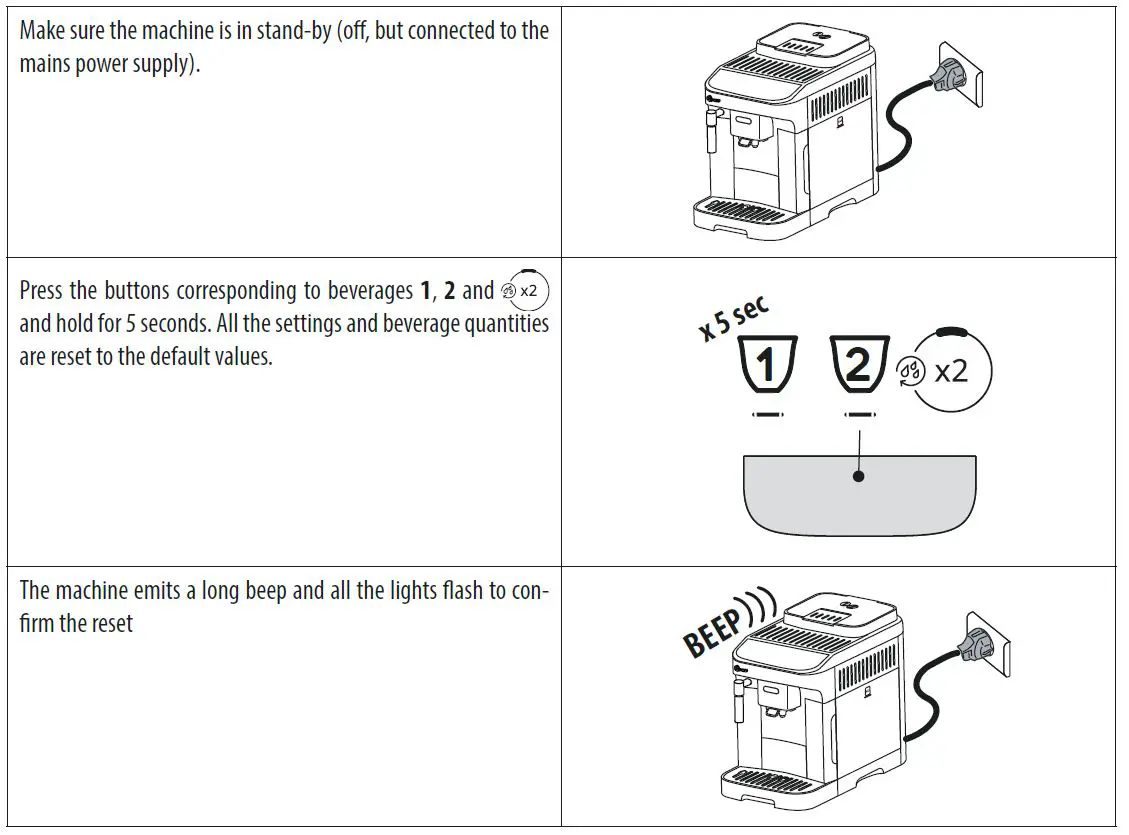 | | |
|---|---|
| Make sure the machine is in stand-by (off, but connected to the mains power supply). | |
| Press the buttons corresponding to beverages **1**, **2** and x2 and hold for 5 seconds. All the settings and beverage quantities are reset to the default values. | x 5 sec 1 2 x2 |
| The machine emits a long beep and all the lights flash to confirm the reset | BEEP |