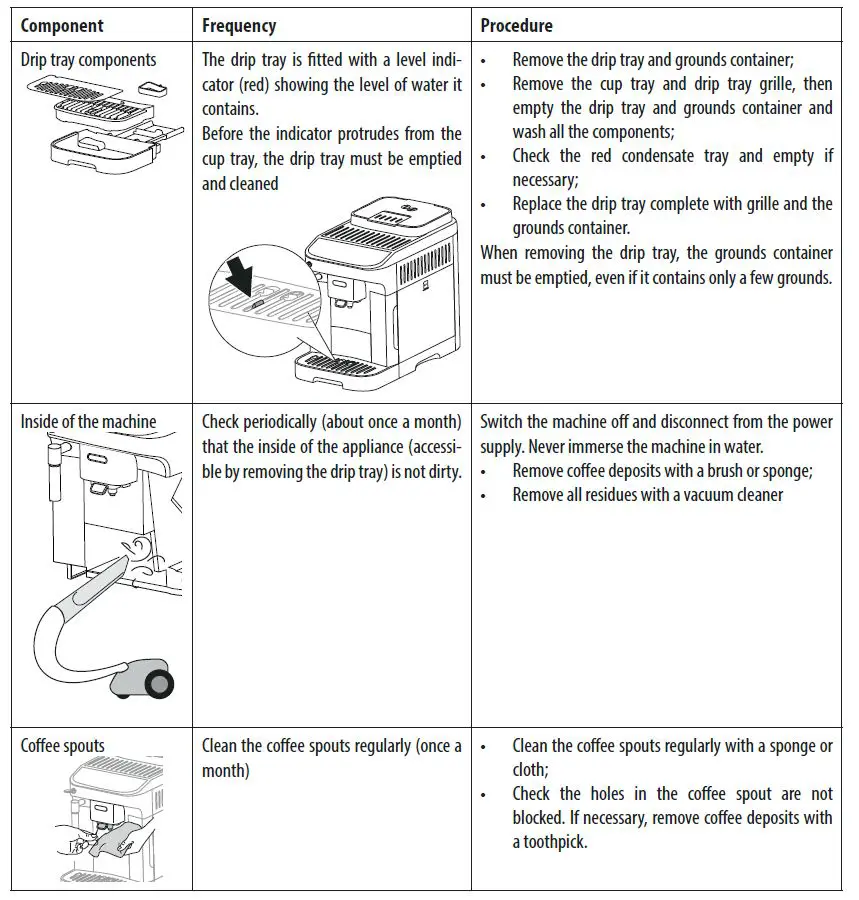 | Component | Frequency | Procedure |
|---|---|---|
| Drip tray components | The drip tray is fitted with a level indicator (red) showing the level of water it contains. Before the indicator protrudes from the cup tray, the drip tray must be emptied and cleaned | • Remove the drip tray and grounds container; • Remove the cup tray and drip tray grille, then empty the drip tray and grounds container and wash all the components; • Check the red condensate tray and empty if necessary; • Replace the drip tray complete with grille and the grounds container. When removing the drip tray, the grounds container must be emptied, even if it contains only a few grounds. |
| Inside of the machine | Check periodically (about once a month) that the inside of the appliance (accessible by removing the drip tray) is not dirty. | Switch the machine off and disconnect from the power supply. Never immerse the machine in water. • Remove coffee deposits with a brush or sponge; • Remove all residues with a vacuum cleaner |
| Coffee spouts | Clean the coffee spouts regularly (once a month) | • Clean the coffee spouts regularly with a sponge or cloth; • Check the holes in the coffee spout are not blocked. If necessary, remove coffee deposits with a toothpick. |