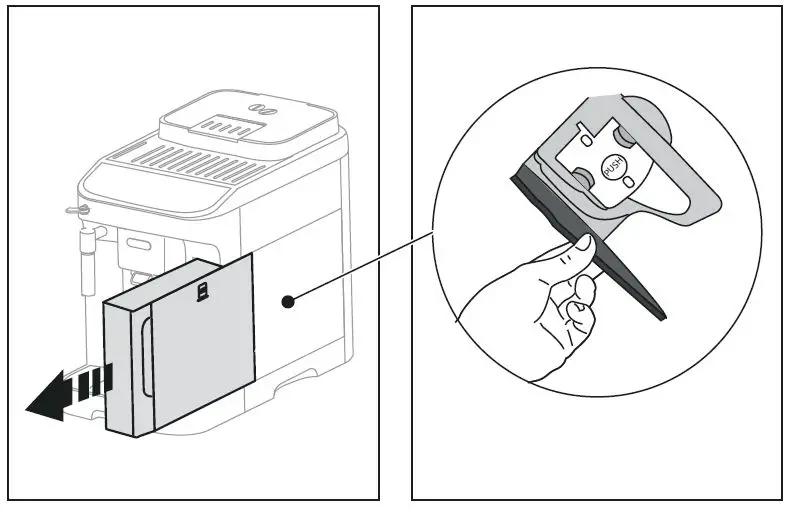 PUSH