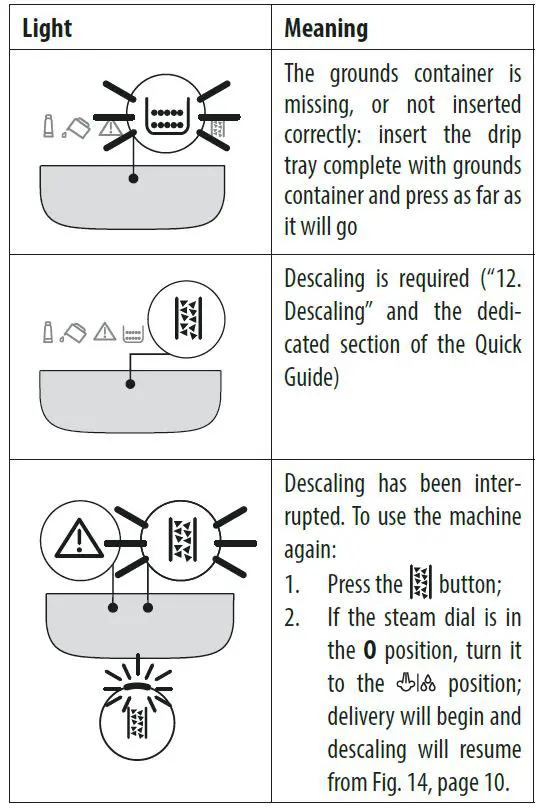 | Light | Meaning |
|---|---|
| | The grounds container is missing, or not inserted correctly: insert the drip tray complete with grounds container and press as far as it will go |
| | Descaling is required ("12. Descaling" and the dedicated section of the Quick Guide) |
| | Descaling has been interrupted. To use the machine again: 1. Press the button; 2. If the steam dial is in the **O** position, turn it to the position; delivery will begin and descaling will resume from Fig. 14, page 10. |