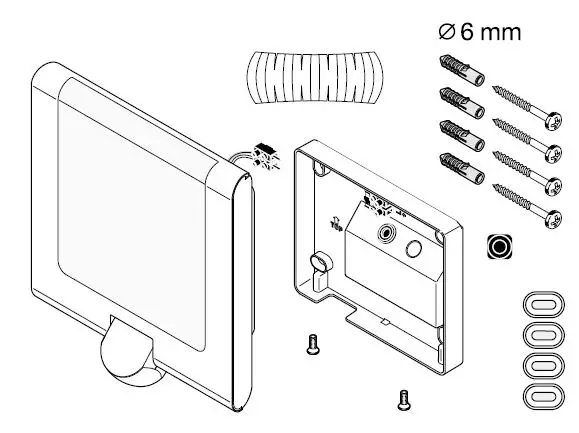 ∅ 6 mm