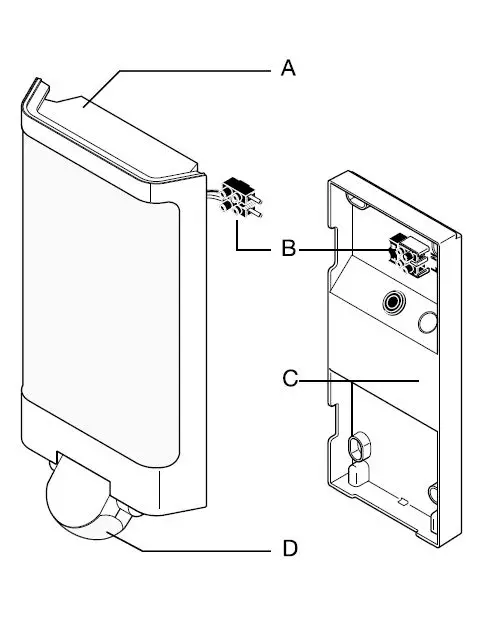 A

B

C

D