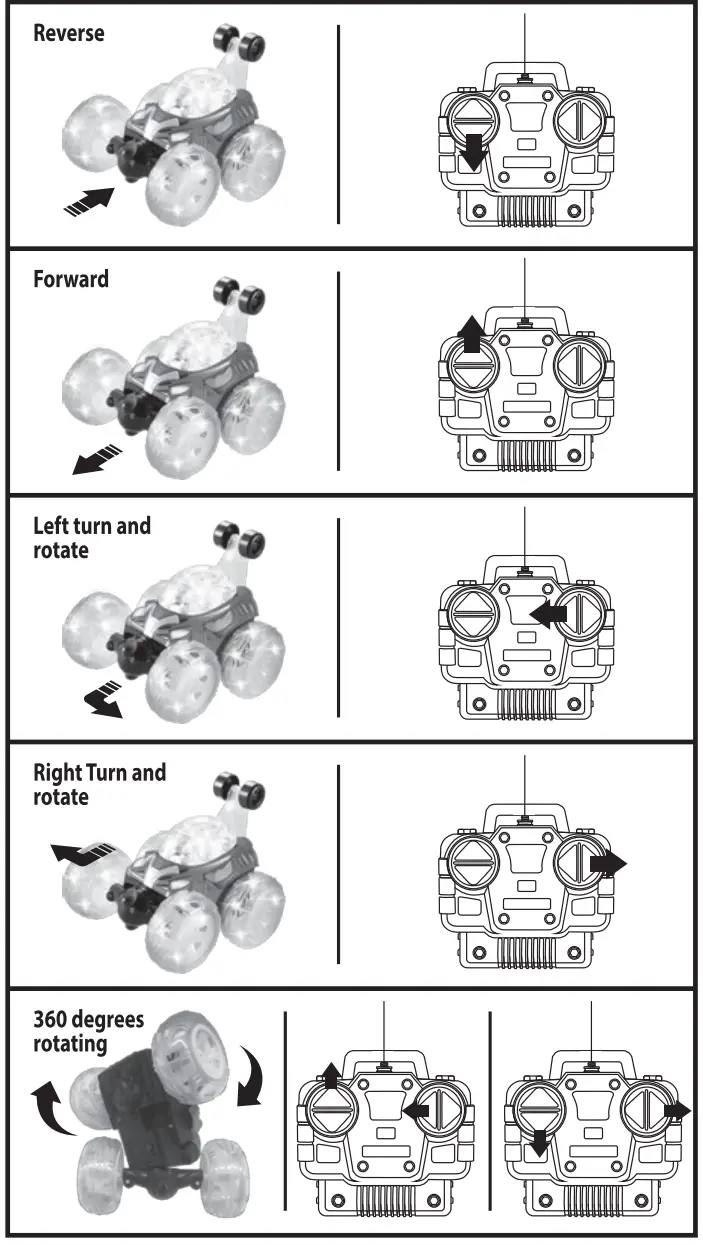 Reverse

Forward

Left turn and rotate

Right Turn and rotate

360 degrees rotating