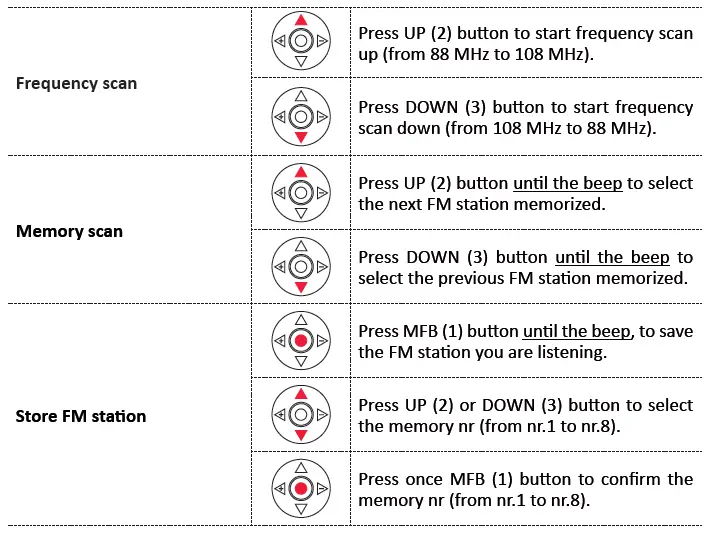 | | | |
|---|---|---|
| **Frequency scan** | | Press UP (2) button to start frequency scan up (from 88 MHz to 108 MHz). |
| | | Press DOWN (3) button to start frequency scan down (from 108 MHz to 88 MHz). |
| **Memory scan** | | Press UP (2) button until the beep to select the next FM station memorized. |
| | | Press DOWN (3) button until the beep to select the previous FM station memorized. |
| **Store FM station** | | Press MFB (1) button until the beep, to save the FM station you are listening. |
| | | Press UP (2) or DOWN (3) button to select the memory nr (from nr.1 to nr.8). |
| | | Press once MFB (1) button to confirm the memory nr (from nr.1 to nr.8). |