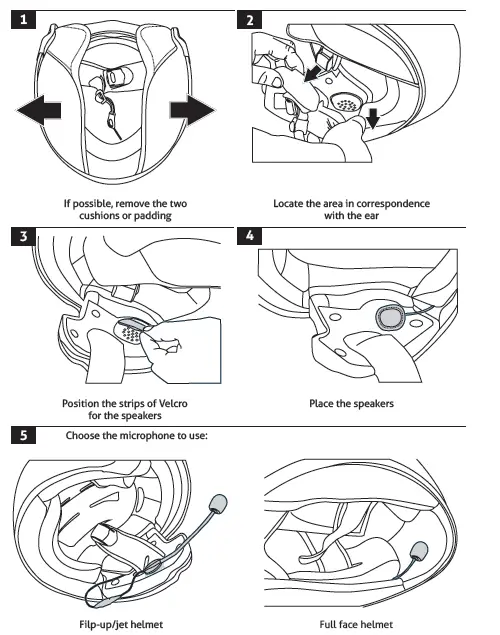 1

If possible, remove the two cushions or padding

2

Locate the area in correspondence with the ear

3

Position the strips of Velcro for the speakers

4

Place the speakers

5

Choose the microphone to use:

Filp-up/jet helmet

Full face helmet