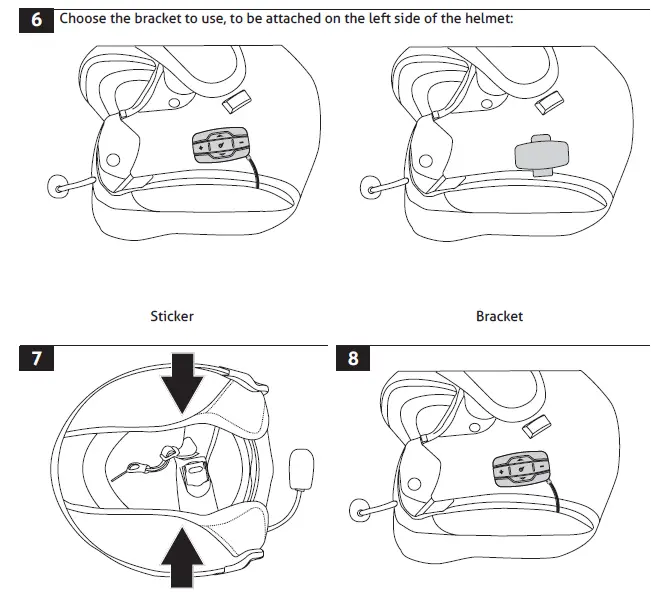 6 Choose the bracket to use, to be attached on the left side of the helmet:

Sticker

Bracket

7

8