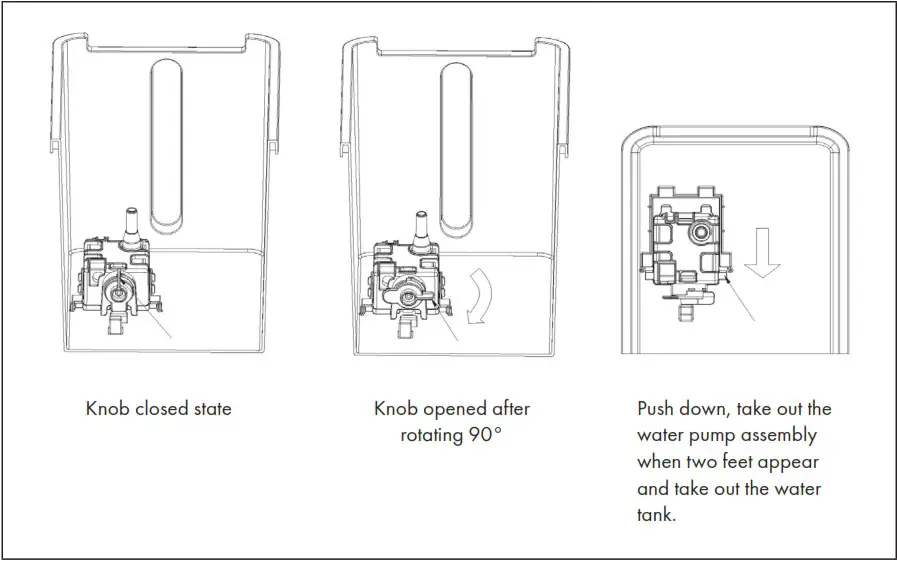 Knob closed state

Knob opened after rotating 90°

Push down, take out the water pump assembly when two feet appear and take out the water tank.