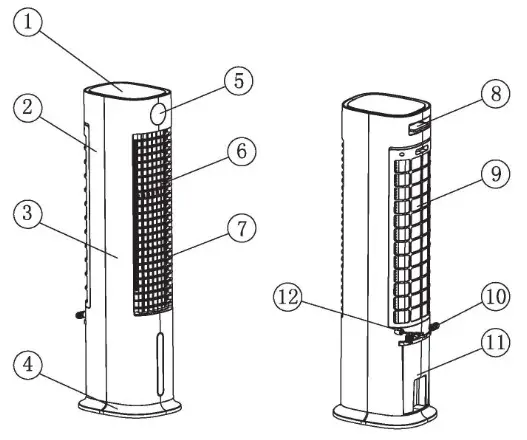 1
2
3
4
5
6
7
8
9
12
10
11