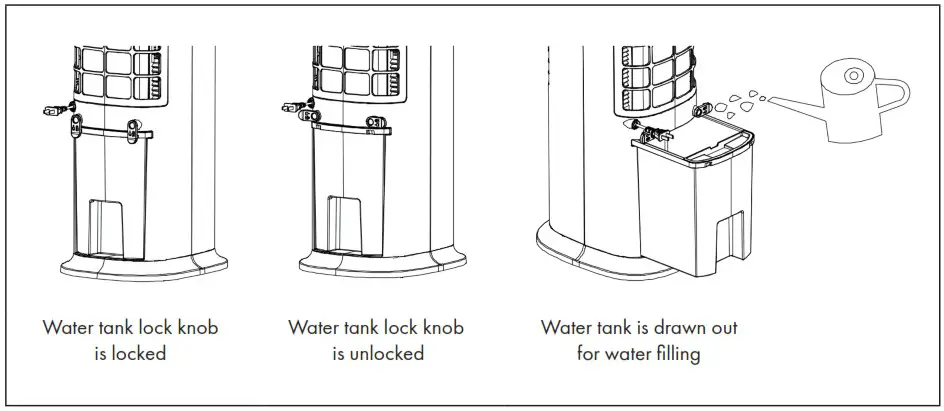 Water tank lock knob is locked

Water tank lock knob is unlocked

Water tank is drawn out for water filling