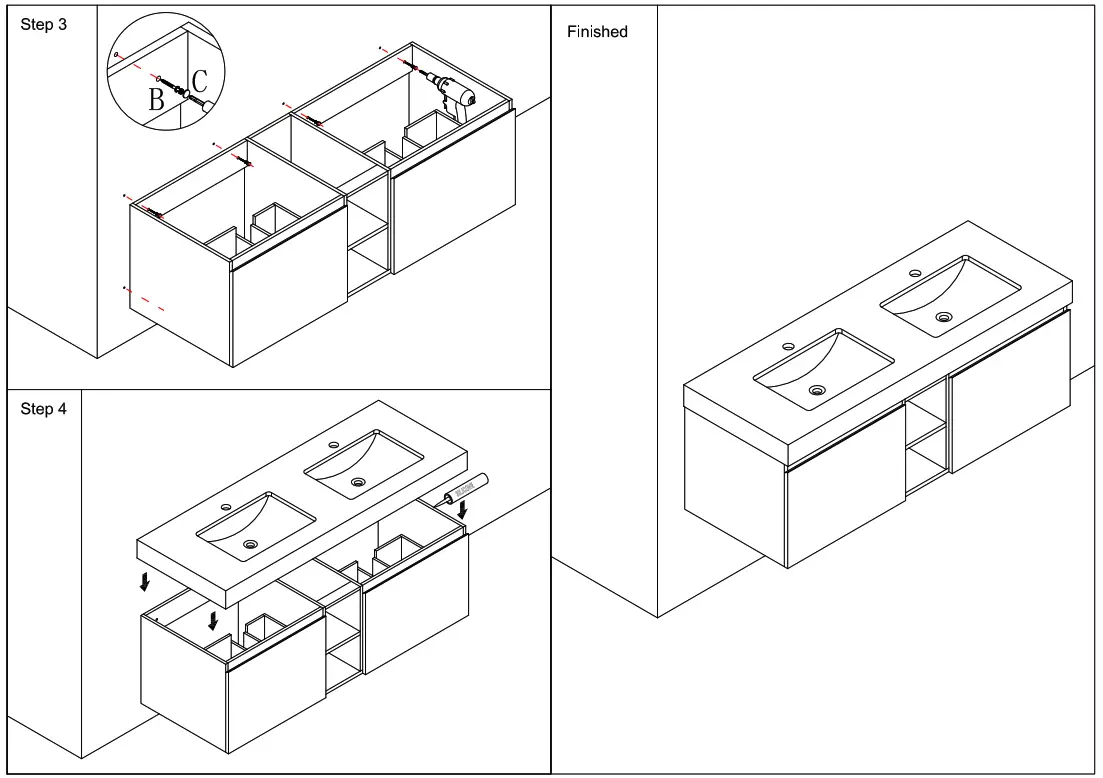 Step 3

B C

Step 4

Finished