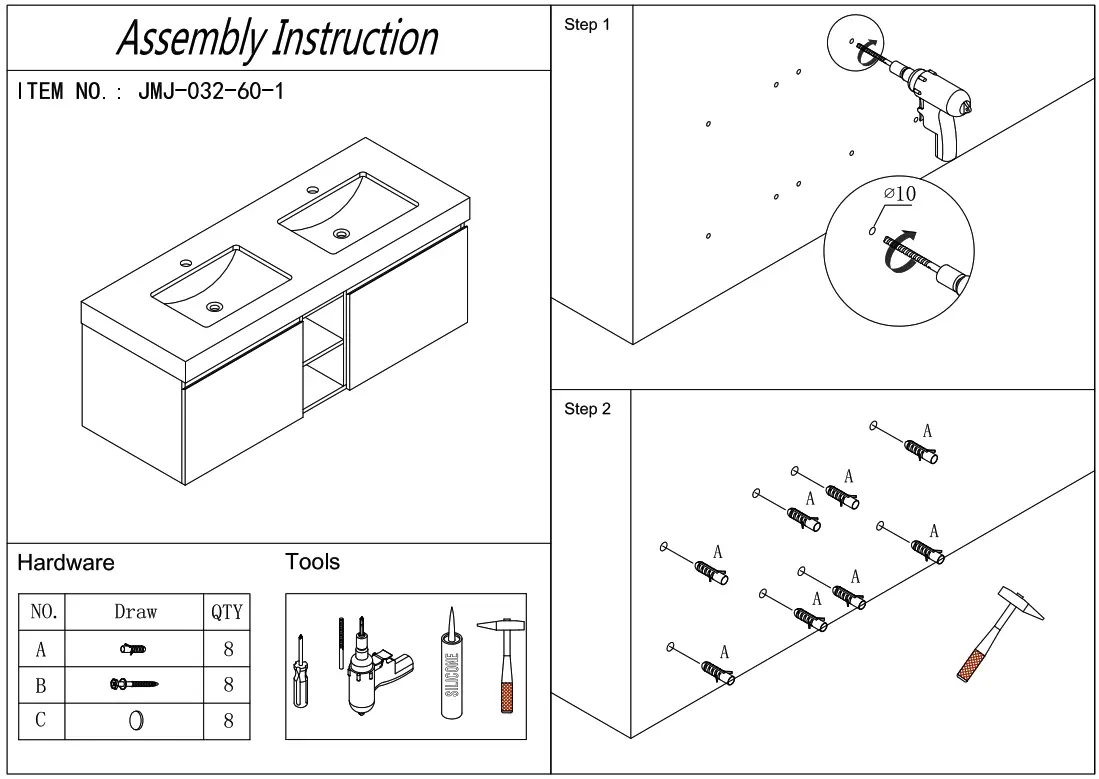 Assembly Instruction

ITEM NO.: JMJ-032-60-1

Hardware

| NO. | Draw | QTY |
|---|---|---|
| A | | 8 |
| B | | 8 |
| C | | 8 |

Tools

SILICONE

Step 1

$\varnothing 10$

Step 2

A
A
A
A
A
A
A
A