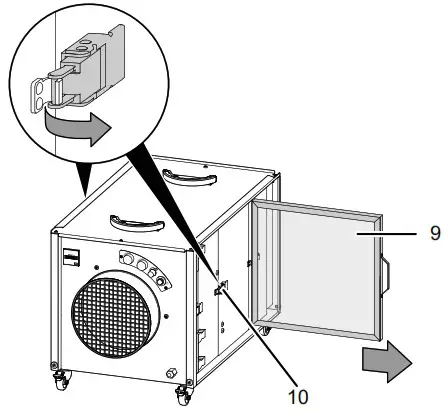 9

10