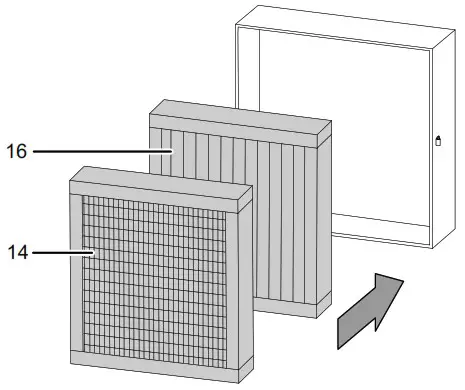 16
14