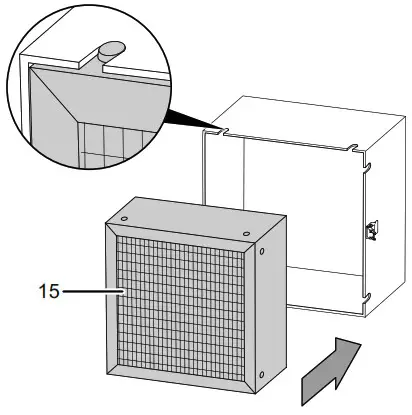 15