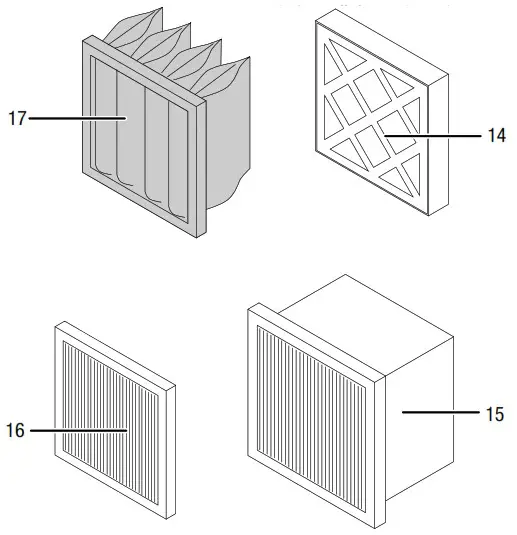 17

14

16

15