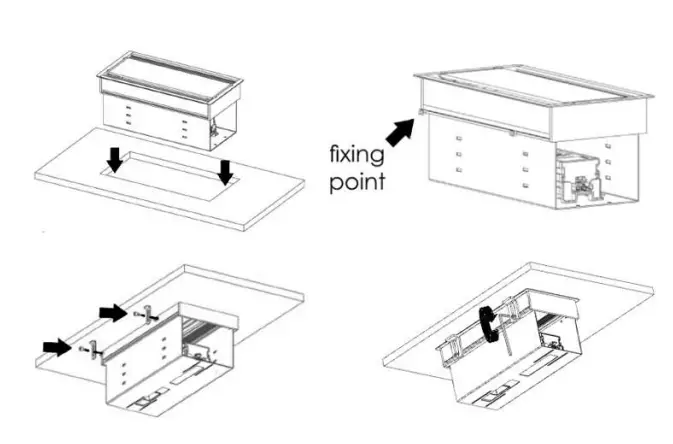 fixing point