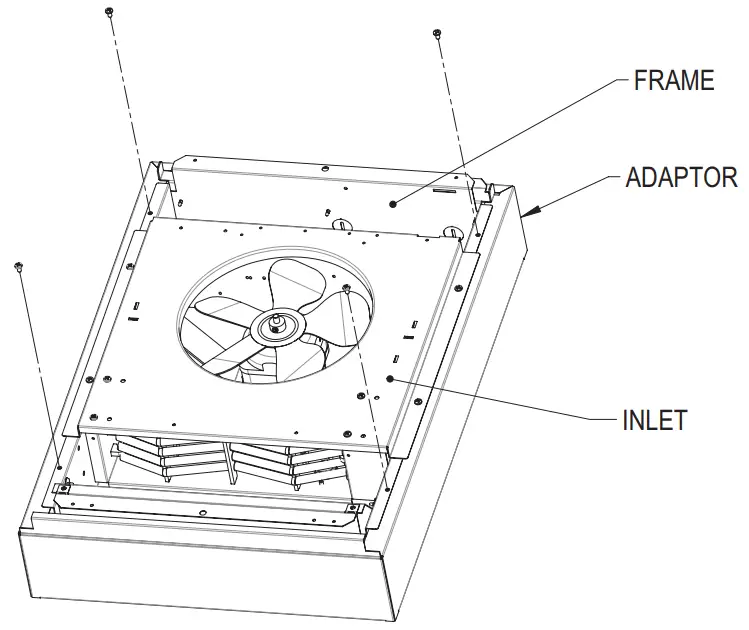 FRAME

ADAPTOR

INLET