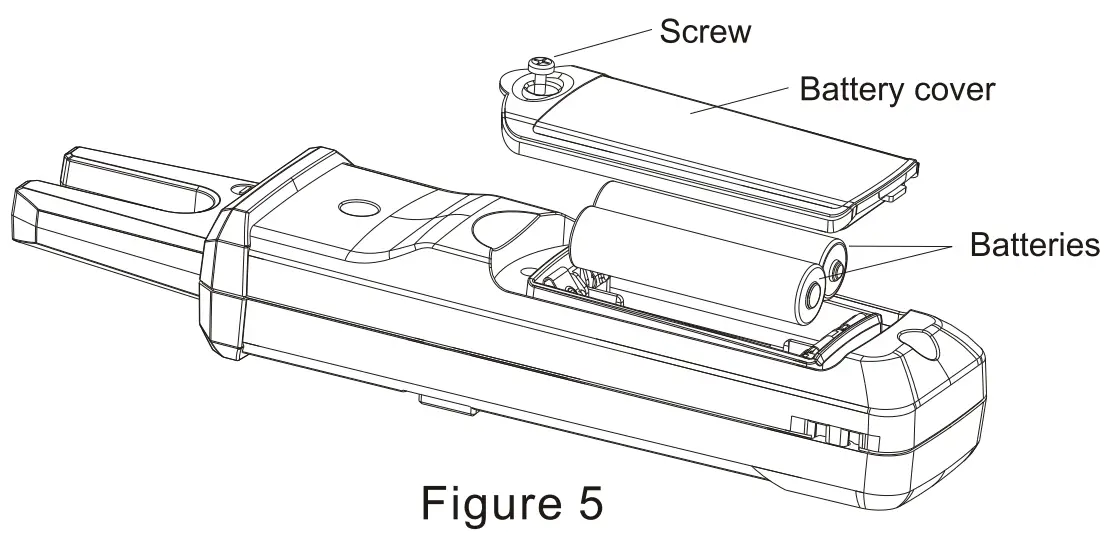 Screw
Battery cover
Batteries
Figure 5