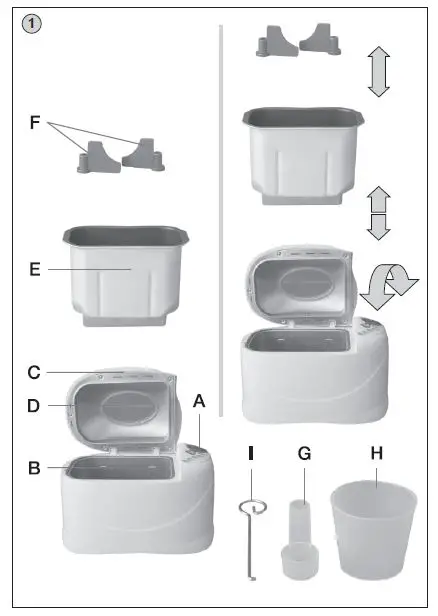 1

F

E

C

D

A

B

I

G

H