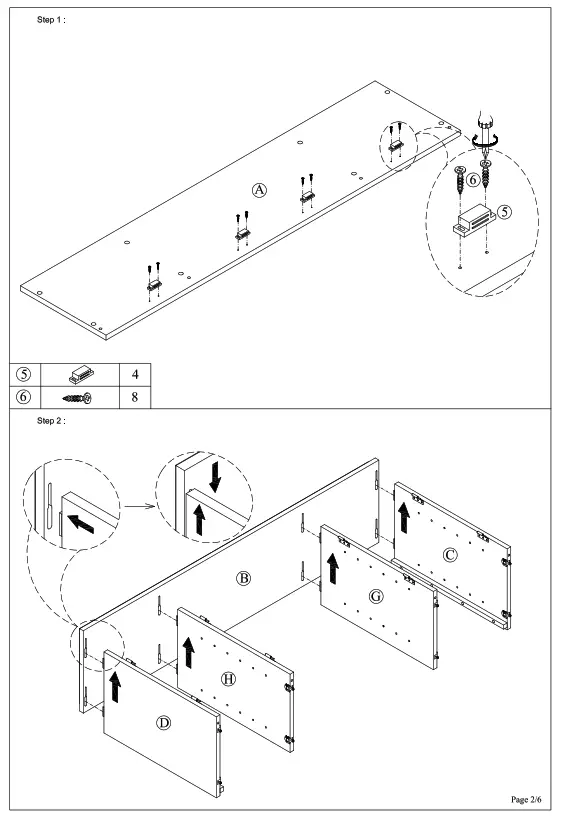 Step 1 :

Ⓐ

⑥

⑤

| ⑤ | | 4 |
|---|---|---|
| ⑥ | | 8 |

Step 2 :

Ⓑ

Ⓒ

Ⓖ

Ⓗ

Ⓓ

Page 2/6