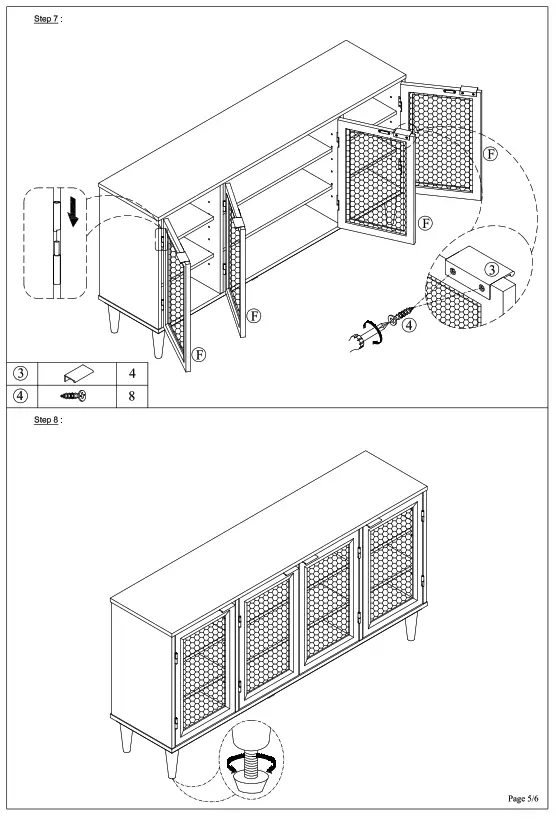 Step 7 :

F

F

F

F

3

4

| 3 | | 4 |
|---|---|---|
| 4 | | 8 |

Step 8 :

Page 5/6