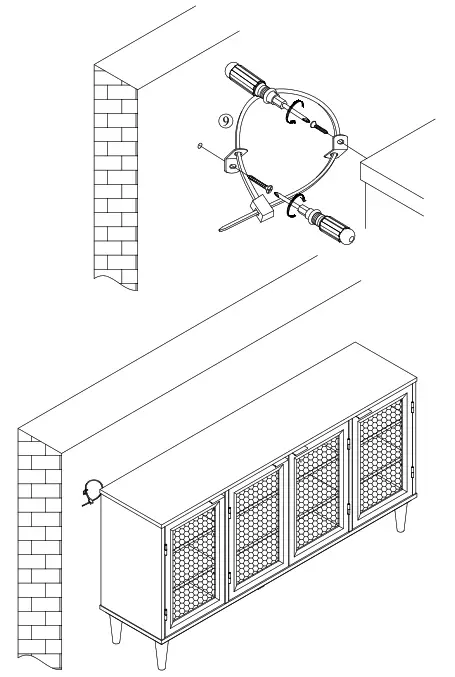 9