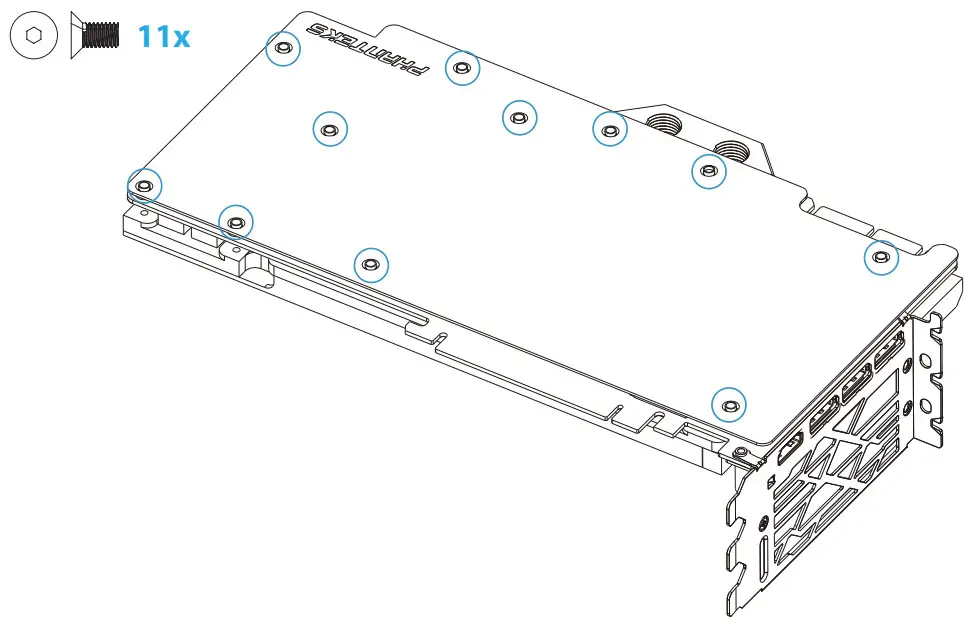 11x

PHANTEKS