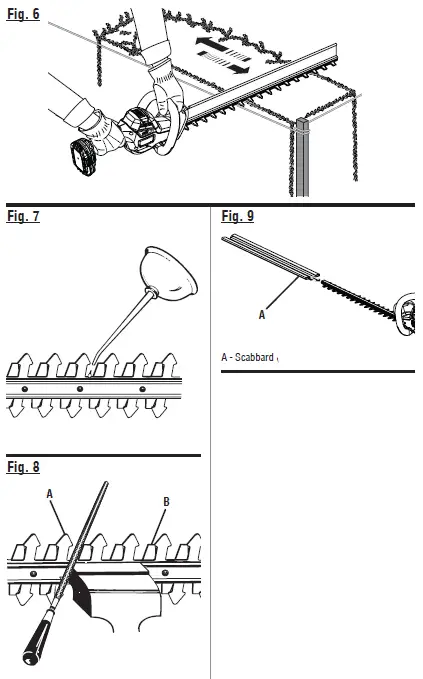 Fig. 6

Fig. 7

Fig. 8

A

B

Fig. 9

A

A - Scabbard