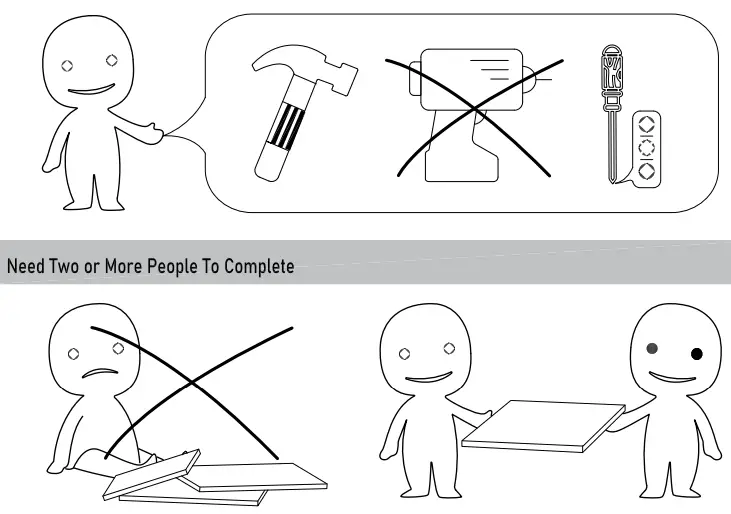 Need Two or More People To Complete