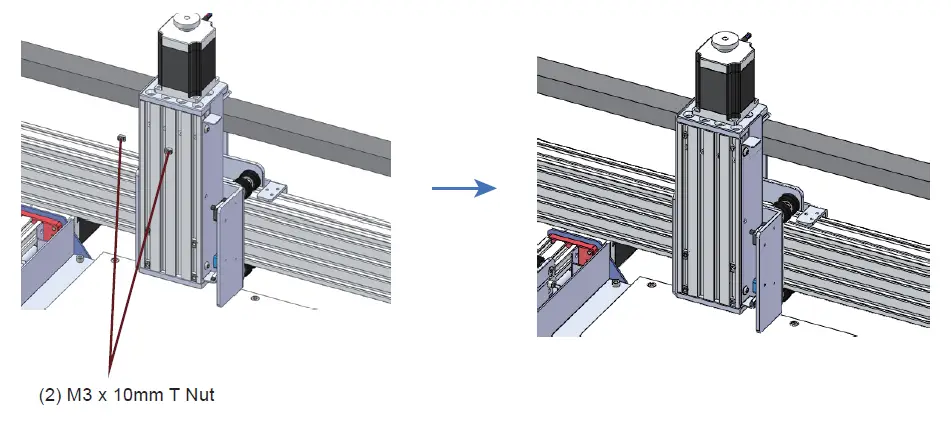 (2) M3 x 10mm T Nut