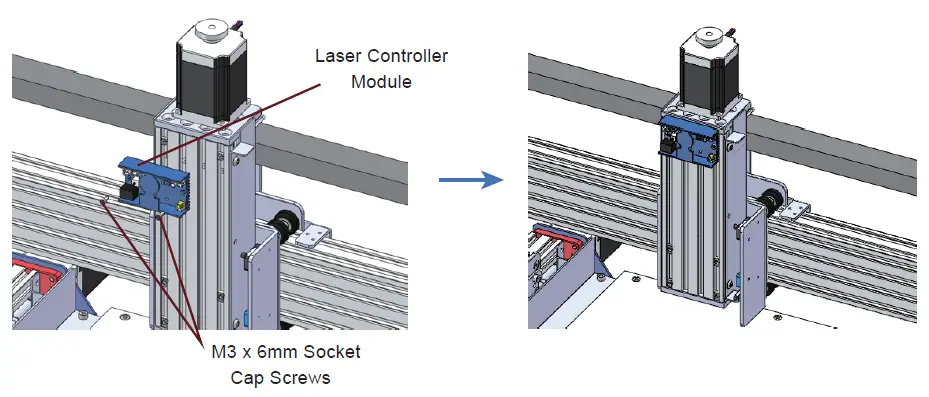 Laser Controller Module

M3 x 6mm Socket Cap Screws