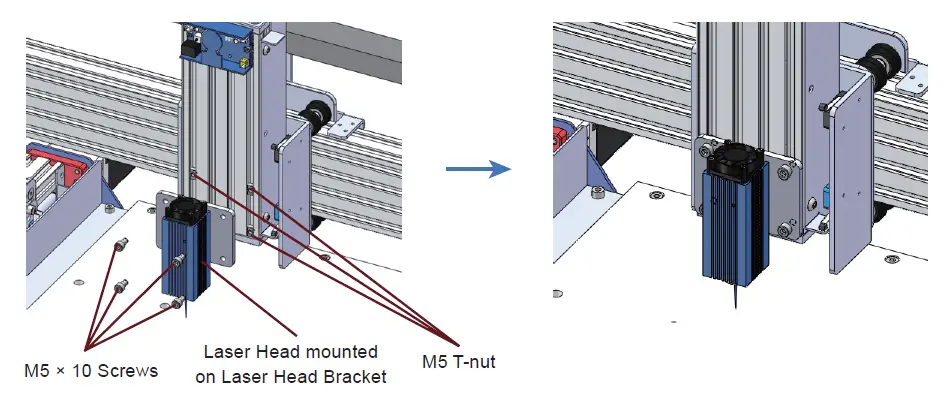 M5 × 10 Screws

Laser Head mounted on Laser Head Bracket

M5 T-nut