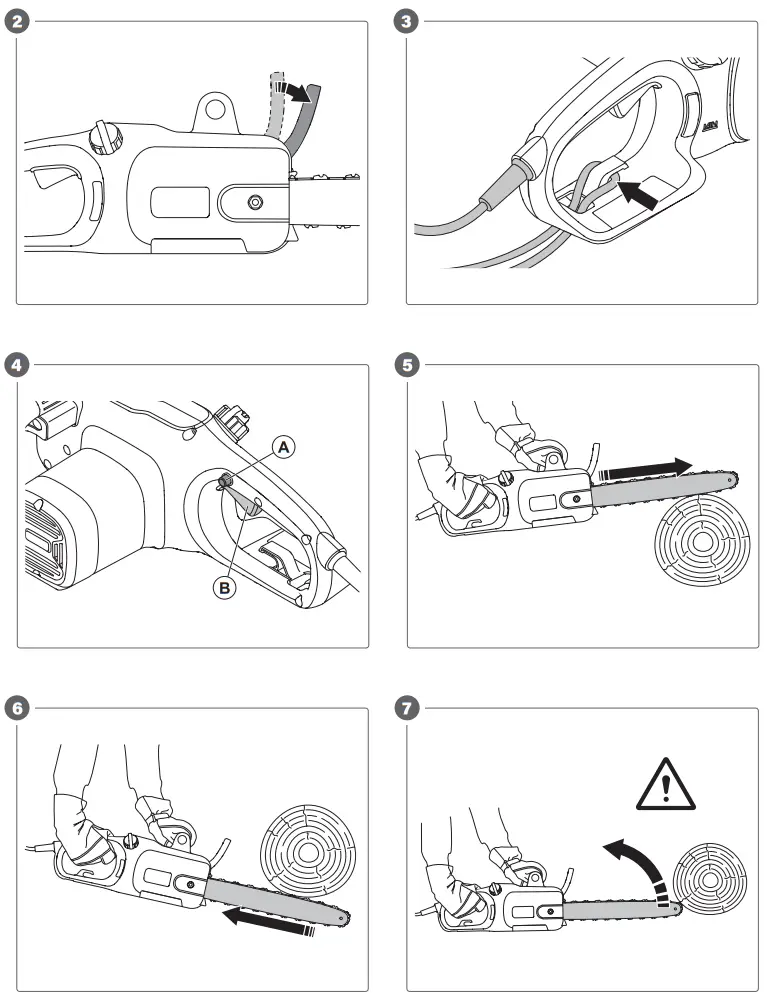 2

3

4

A

B

5

6

7