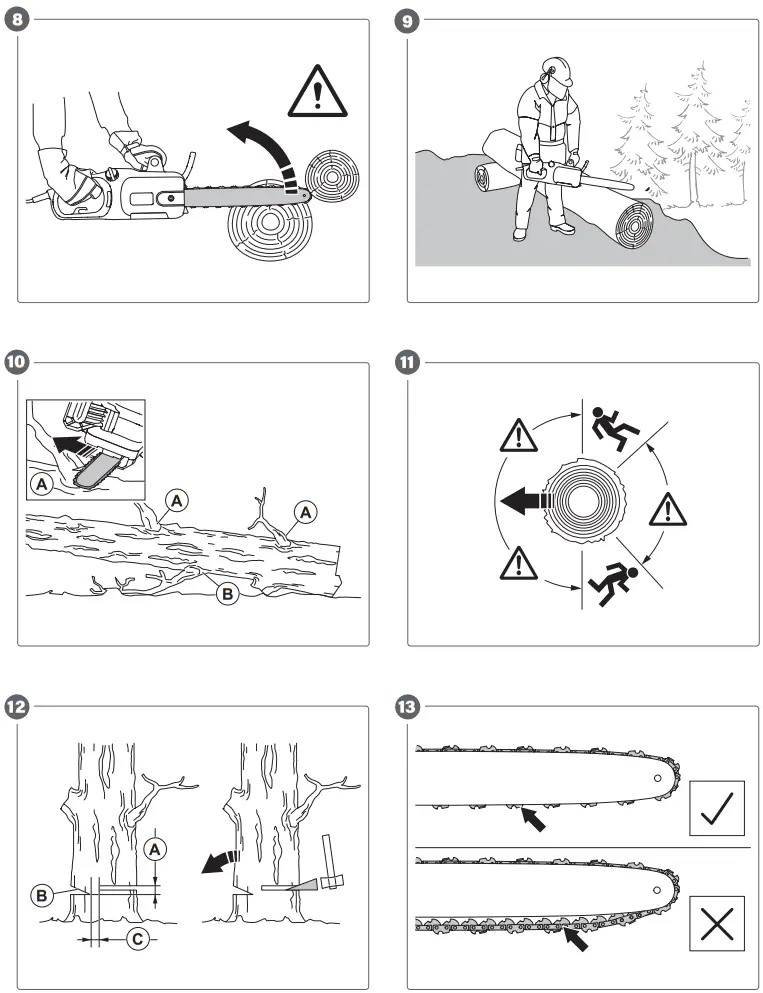 8

9

10

A

A

A

B

11

12

A

B

C

13