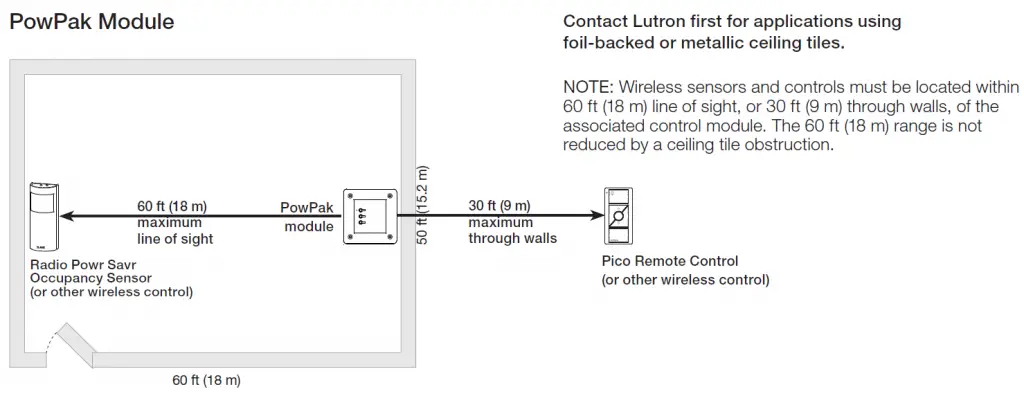 PowPak Module

Contact Lutron first for applications using foil-backed or metallic ceiling tiles.

NOTE: Wireless sensors and controls must be located within 60 ft (18 m) line of sight, or 30 ft (9 m) through walls, of the associated control module. The 60 ft (18 m) range is not reduced by a ceiling tile obstruction.

60 ft (18 m)
maximum
line of sight

PowPak
module

50 ft (15.2 m)

30 ft (9 m)
maximum
through walls

Radio Powr Savr
Occupancy Sensor
(or other wireless control)

Pico Remote Control
(or other wireless control)

60 ft (18 m)