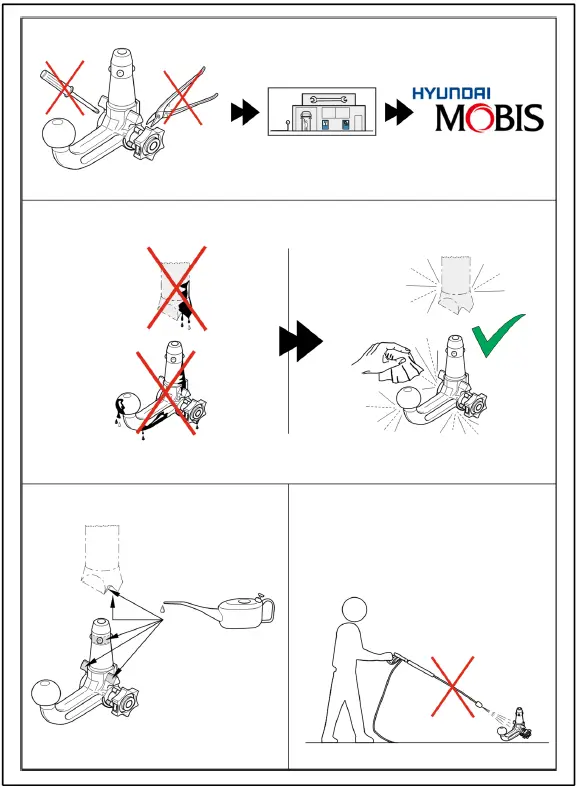 HYUNDAI MOBIS