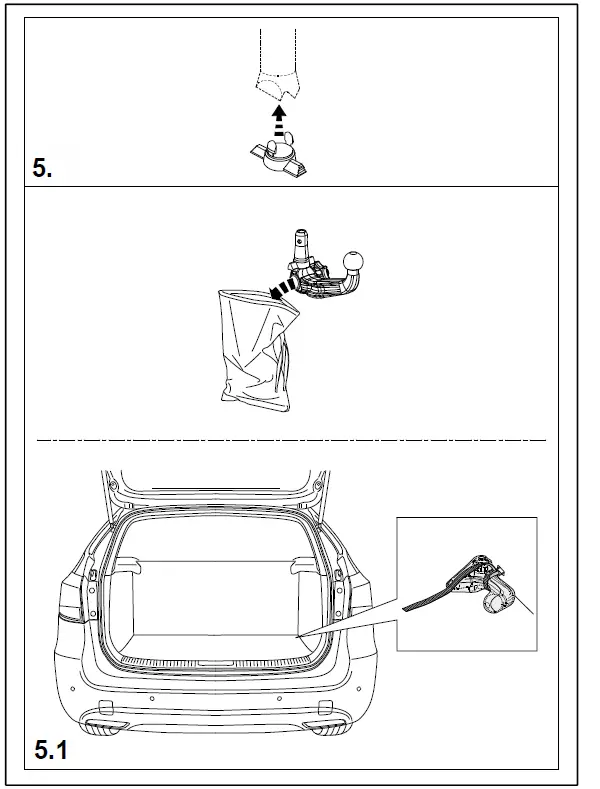 5.

5.1