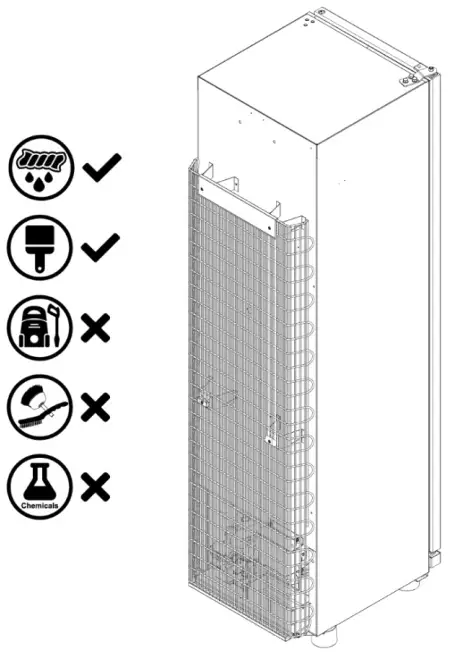 Chemicals